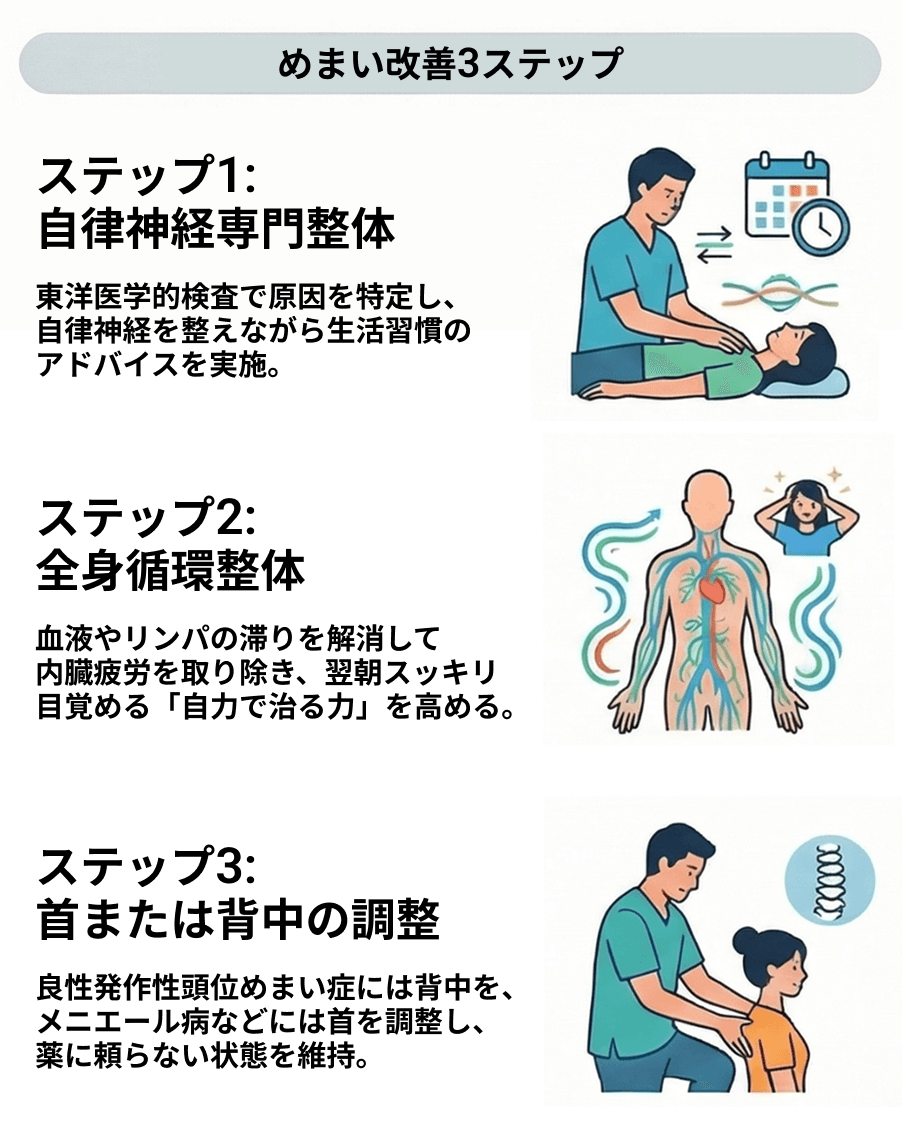 めまい改善3ステップ

ステップ1:
自律神経専門整体

東洋医学的検査で原因を特定し、自律神経を整えながら生活習慣のアドバイスを実施。

ステップ2:
全身循環整体

血液やリンパの滞りを解消して内臓疲労を取り除き、翌朝スッキリ目覚める「自力で治る力」を高める。

ステップ3:
首または背中の調整

良性発作性頭位めまい症には背中を、メニエール病などには首を調整し、薬に頼らない状態を維持。